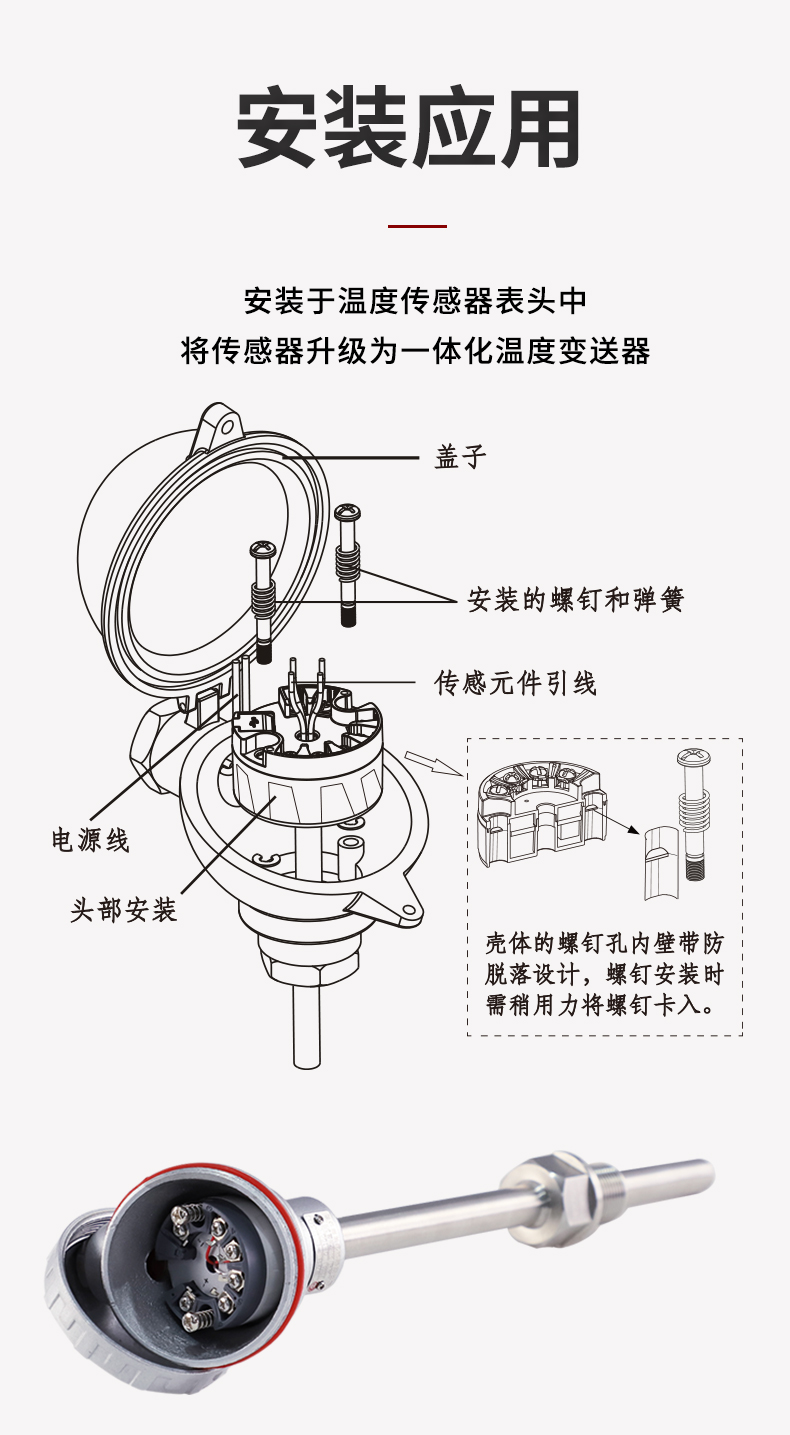 安装应用

安装于温度传感器表头中
将传感器升级为一体化温度变送器

盖子

安装的螺钉和弹簧

传感元件引线

电源线

头部安装

壳体的螺钉孔内壁带防脱落设计，螺钉安装时需稍用力将螺钉卡入。